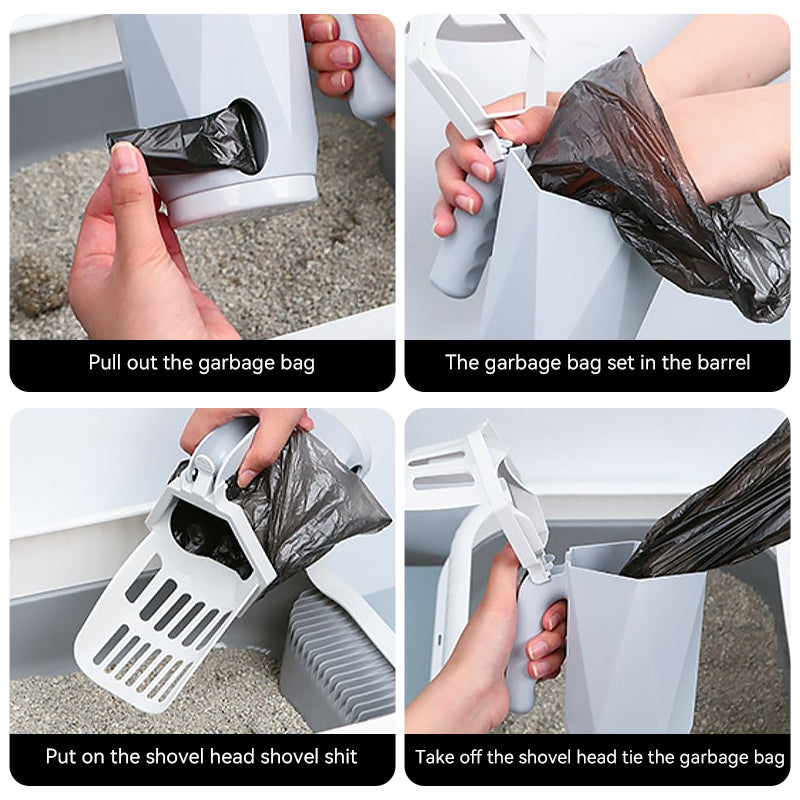 Pull out the garbage bag

The garbage bag set in the barrel

Put on the shovel head shovel shit

Take off the shovel head tie the garbage bag